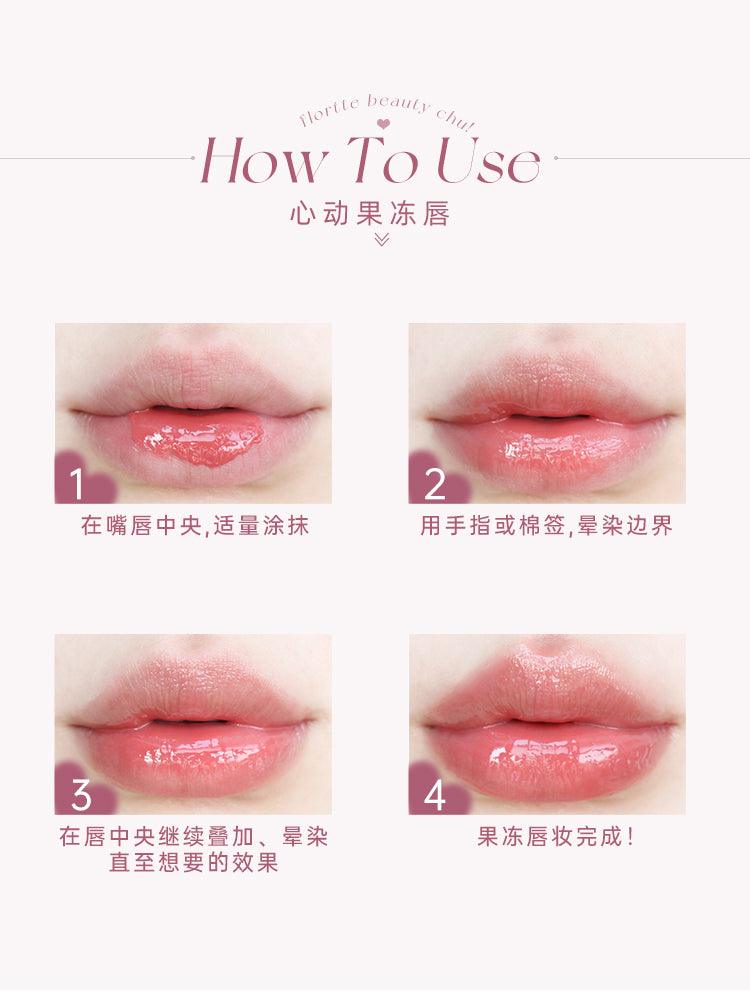 flortte beauty chu!

How To Use

心动果冻唇

1
在嘴唇中央,适量涂抹

2
用手指或棉签,晕染边界

3
在唇中央继续叠加、晕染直至想要的效果

4
果冻唇妆完成!