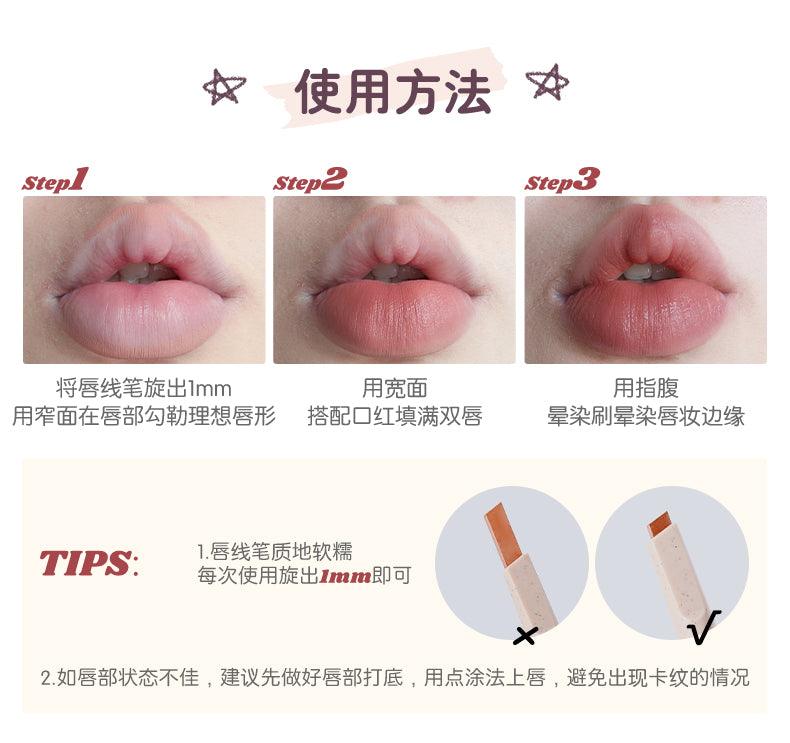 使用方法

Step1

将唇线笔旋出1mm
用窄面在唇部勾勒理想唇形

Step2

用宽面
搭配口红填满双唇

Step3

用指腹
晕染刷晕染唇妆边缘

TIPS:

1.唇线笔质地软糯
每次使用旋出1mm即可

×

√

2.如唇部状态不佳，建议先做好唇部打底，用点涂法上唇，避免出现卡纹的情况