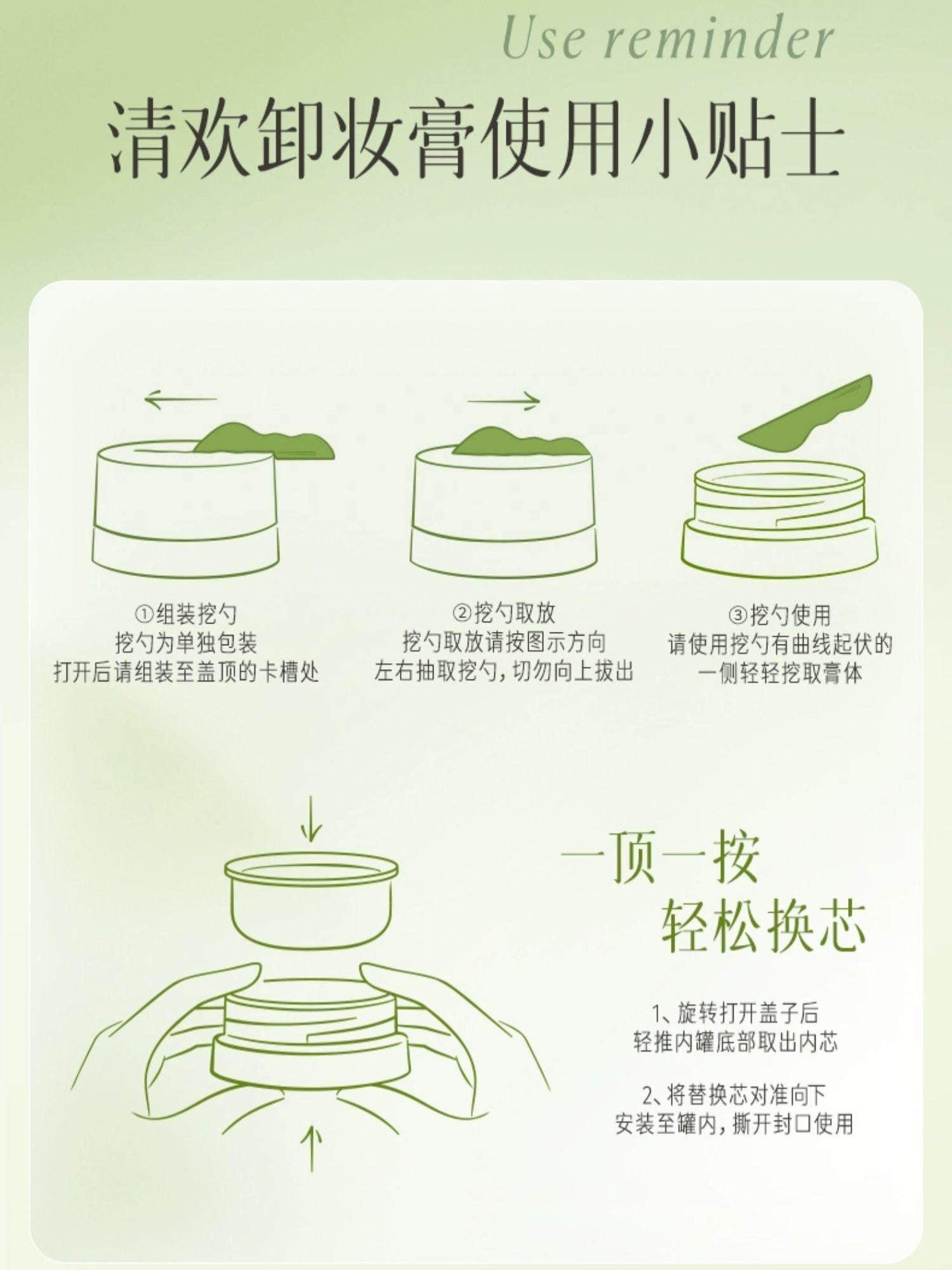 Use reminder

清欢卸妆膏使用小贴士

①组装挖勺
挖勺为单独包装
打开后请组装至盖顶的卡槽处

②挖勺取放
挖勺取放请按图示方向
左右抽取挖勺，切勿向上拔出

③挖勺使用
请使用挖勺有曲线起伏的
一侧轻轻挖取膏体

一顶一按
轻松换芯

1、旋转打开盖子后
轻推内罐底部取出内芯

2、将替换芯对准向下
安装至罐内，撕开封口使用