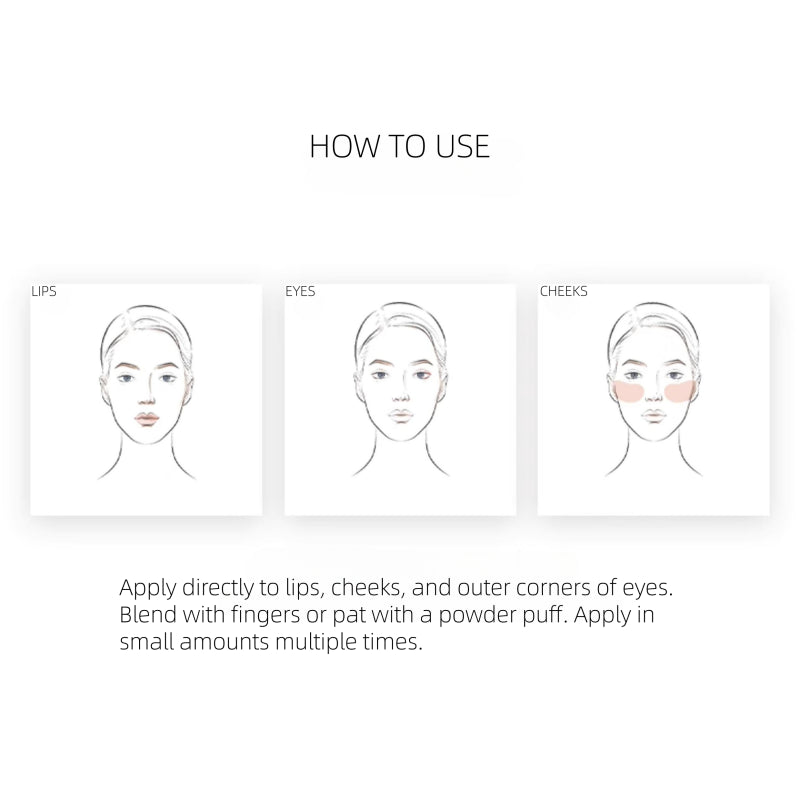 HOW TO USE

LIPS

EYES

CHEEKS

Apply directly to lips, cheeks, and outer corners of eyes. Blend with fingers or pat with a powder puff. Apply in small amounts multiple times.