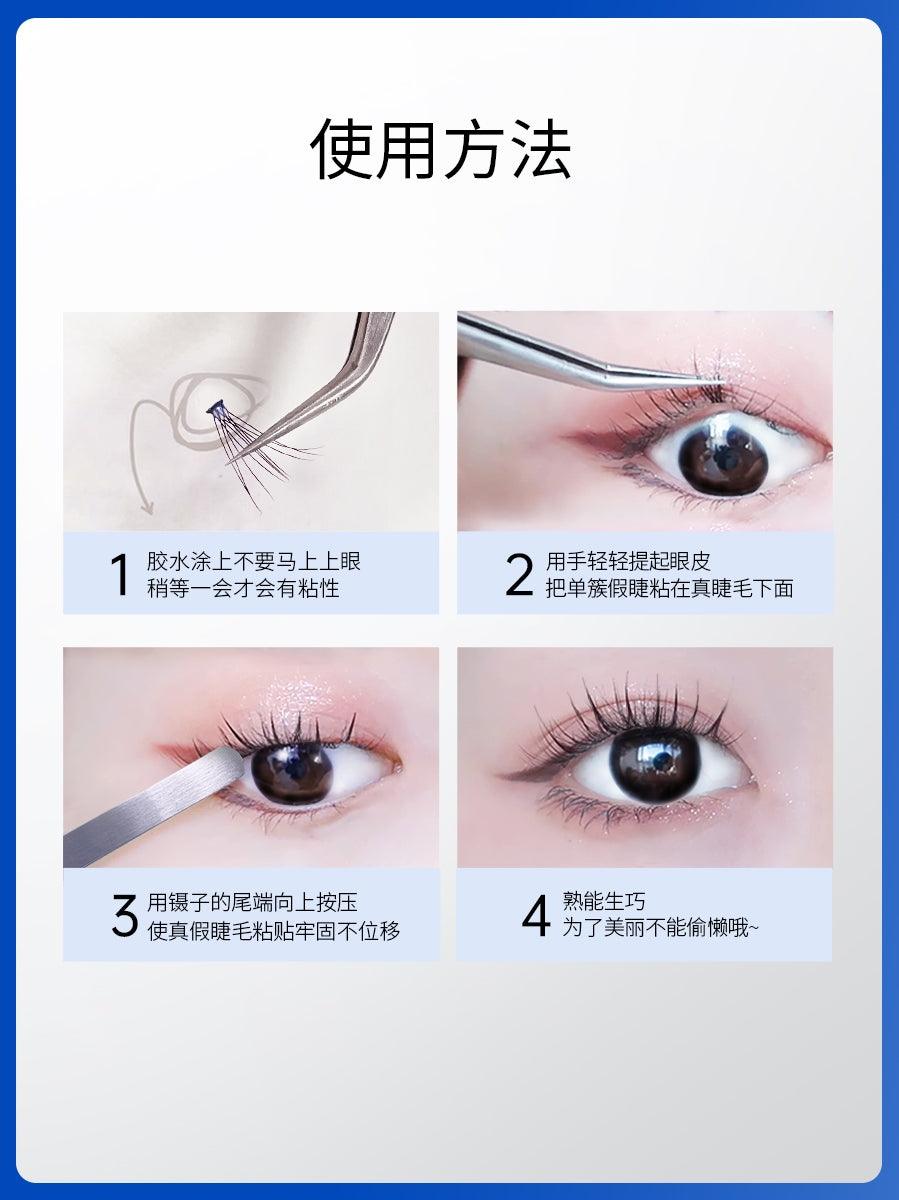 使用方法

1 胶水涂上不要马上上眼
稍等一会才会有粘性

2 用手轻轻提起眼皮
把单簇假睫粘在真睫毛下面

3 用镊子的尾端向上按压
使真假睫毛粘贴牢固不位移

4 熟能生巧
为了美丽不能偷懒哦~