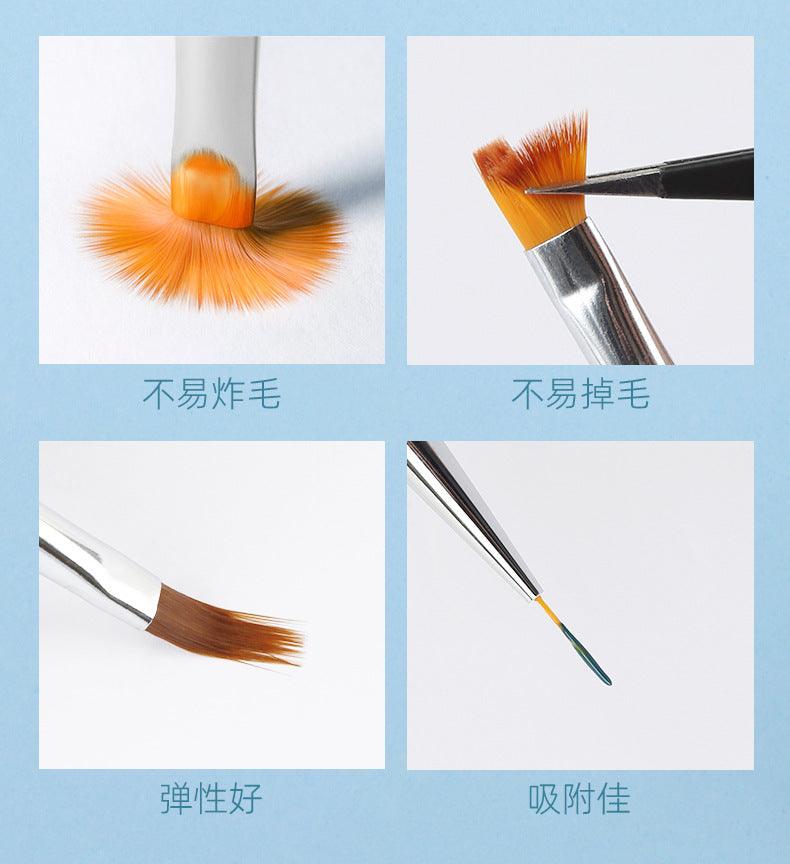 不易炸毛

不易掉毛

弹性好

吸附佳