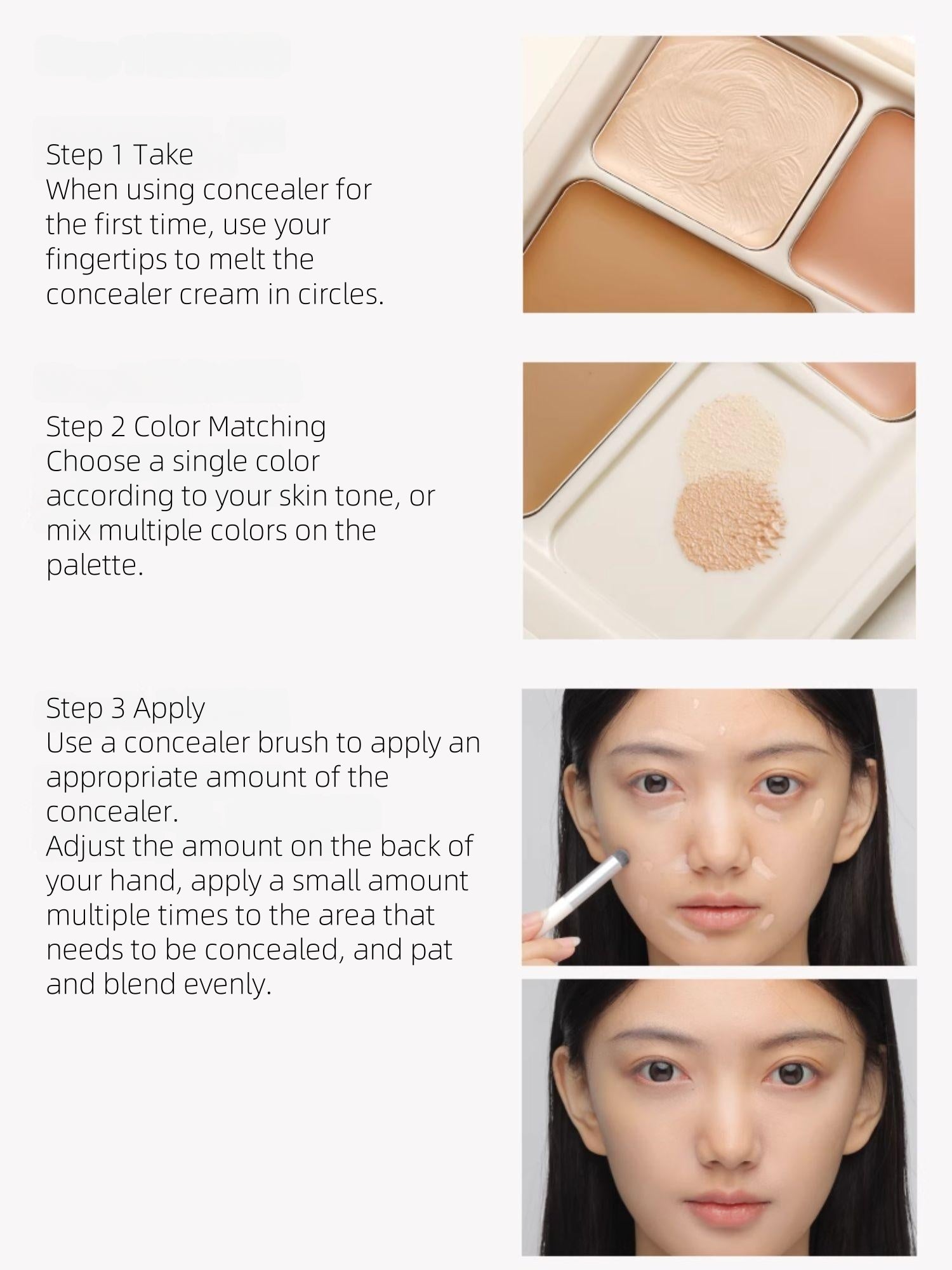 Step 1 Take
When using concealer for the first time, use your fingertips to melt the concealer cream in circles.

Step 2 Color Matching
Choose a single color according to your skin tone, or mix multiple colors on the palette.

Step 3 Apply
Use a concealer brush to apply an appropriate amount of the concealer.
Adjust the amount on the back of your hand, apply a small amount multiple times to the area that needs to be concealed, and pat and blend evenly.