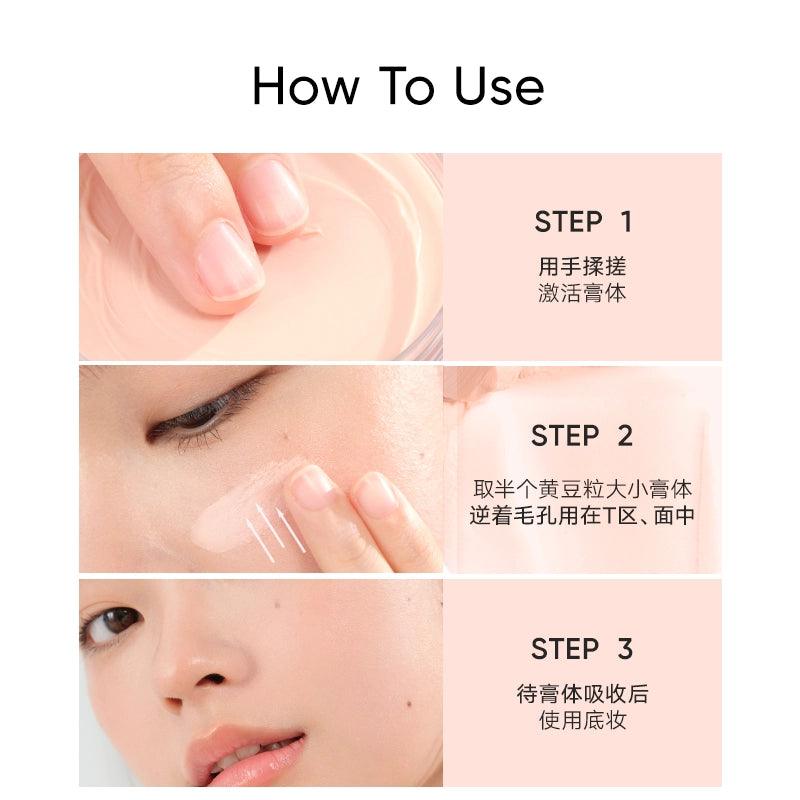 How To Use

STEP 1

用手揉搓
激活膏体

STEP 2

取半个黄豆粒大小膏体
逆着毛孔用在T区、面中

STEP 3

待膏体吸收后
使用底妆