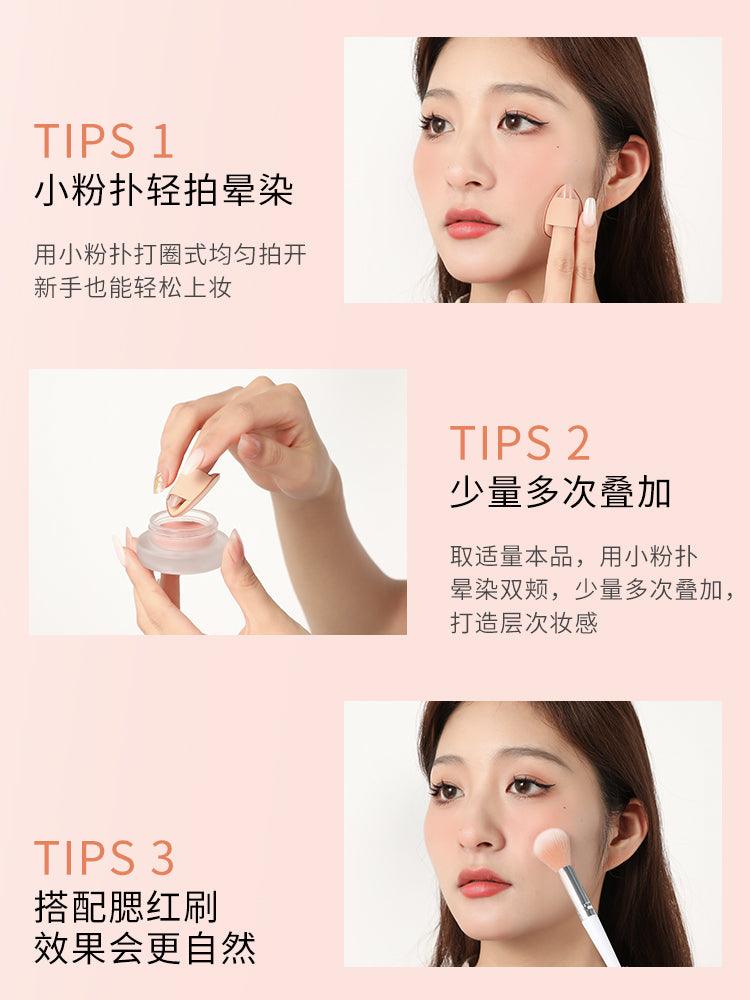 TIPS 1
小粉扑轻拍晕染

用小粉扑打圈式均匀拍开
新手也能轻松上妆

TIPS 2
少量多次叠加

取适量本品，用小粉扑
晕染双颊，少量多次叠加，
打造层次妆感

TIPS 3
搭配腮红刷
效果会更自然