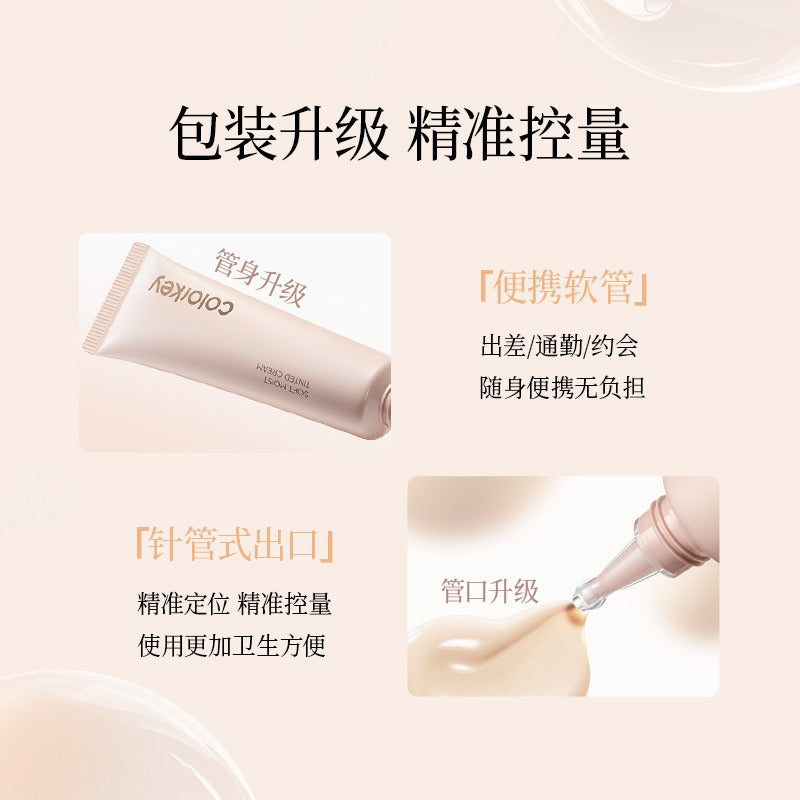 包装升级 精准控量

管身升级

colorkey

SOFT MOIST
TINTED CREAM

「便携软管」

出差/通勤/约会
随身便携无负担

「针管式出口」

精准定位 精准控量
使用更加卫生方便

管口升级