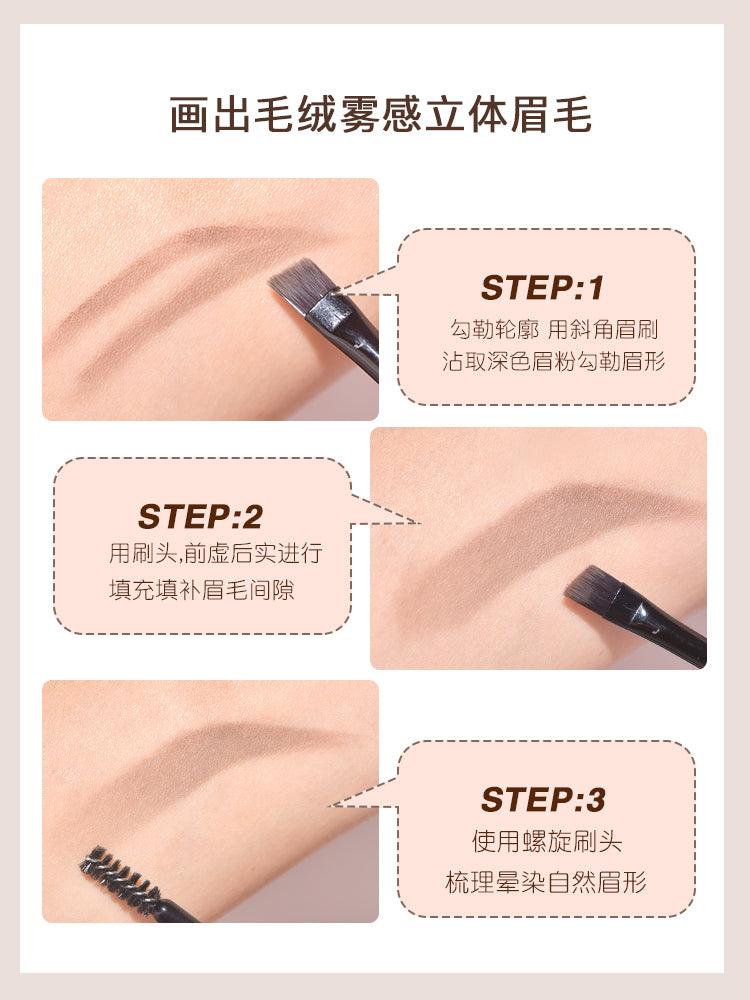 画出毛绒雾感立体眉毛

STEP:1
勾勒轮廓 用斜角眉刷
沾取深色眉粉勾勒眉形

STEP:2
用刷头,前虚后实进行
填充填补眉毛间隙

STEP:3
使用螺旋刷头
梳理晕染自然眉形